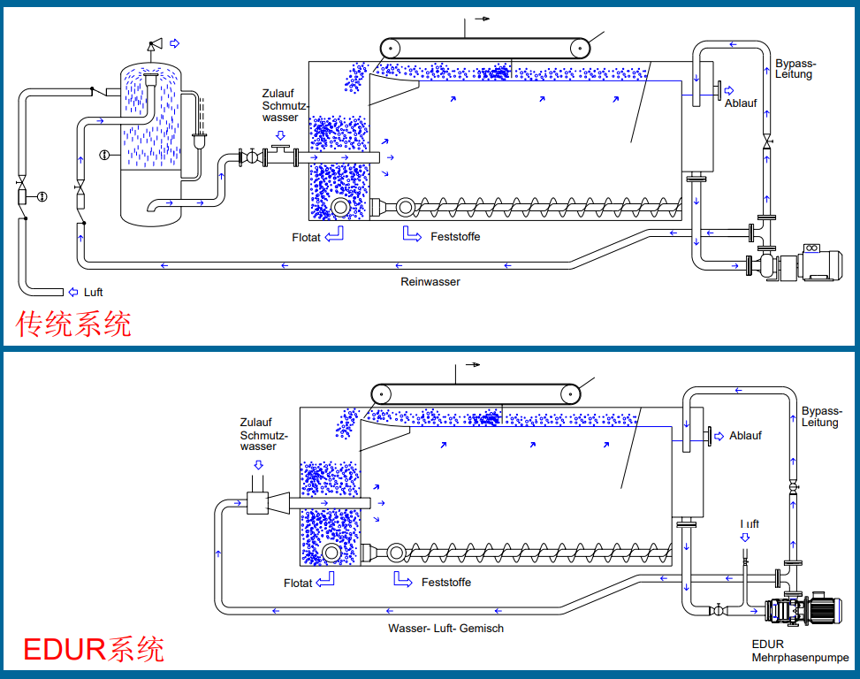 Zulauf Schmutzwasser

Bypass-Leitung

Ablauf

Flotat

Feststoffe

Reinwasser

Luft

传统系统

Zulauf Schmutzwasser

Bypass-Leitung

Ablauf

Luft

Flotat

Feststoffe

Wasser- Luft- Gemisch

EDUR Mehrphasenpumpe

EDUR系统