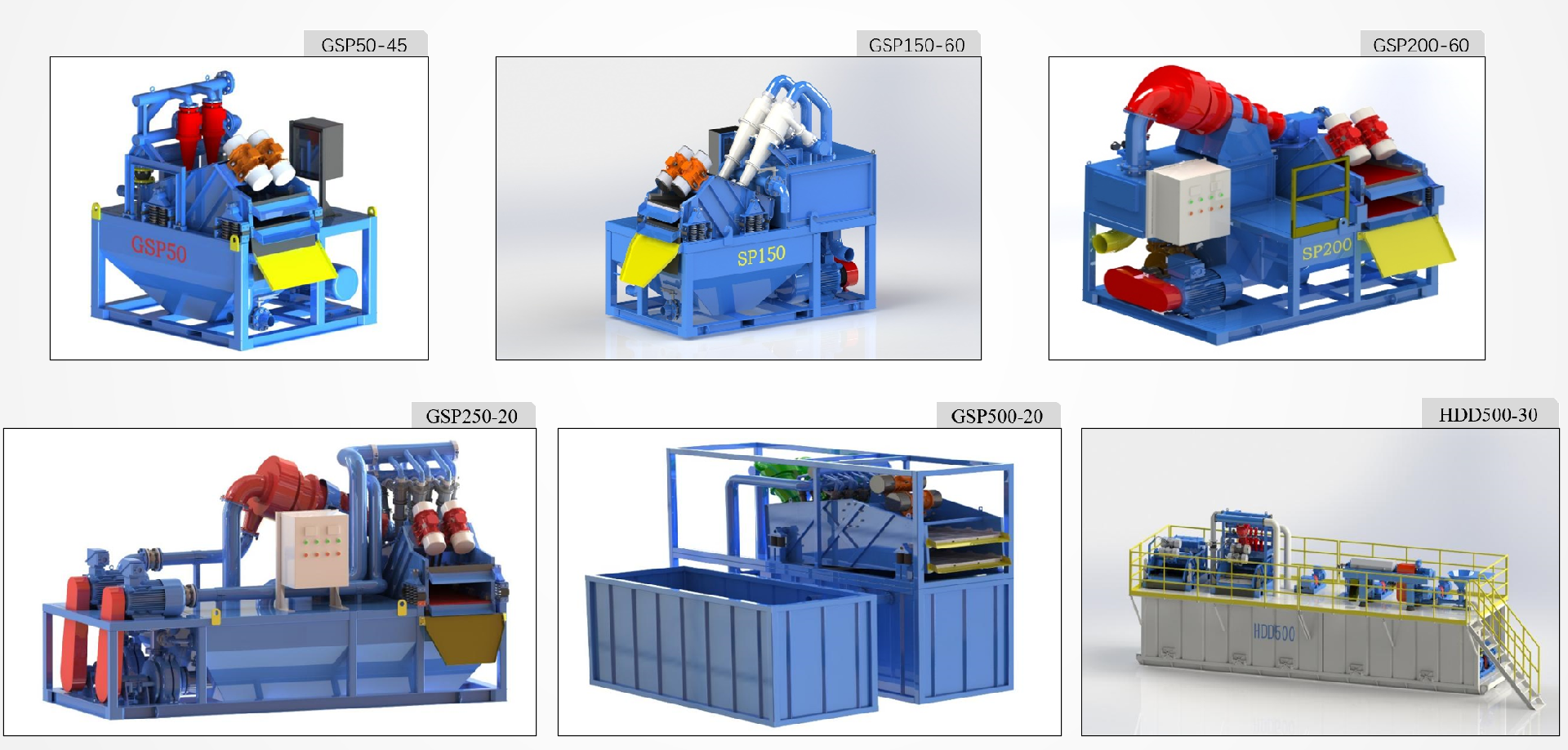 GSP50-45

GSP50

GSP150-60

SP150

GSP200-60

SP200

GSP250-20

GSP500-20

HDD500-30

HDD500